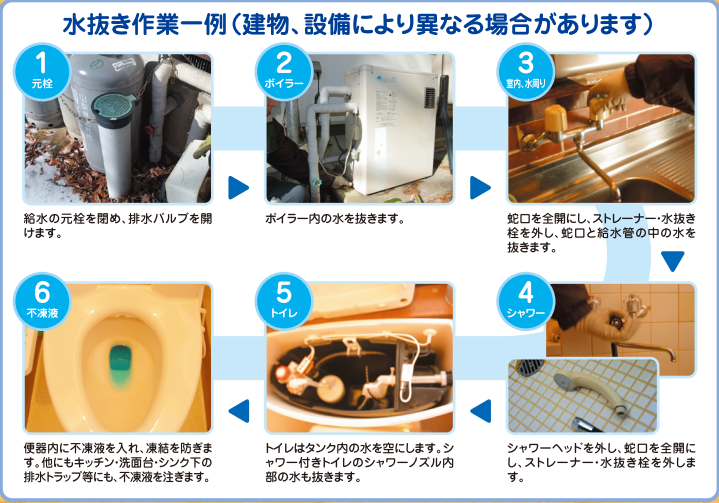 水抜き作業一例（建物、設備により異なる場合があります）

1
元栓

給水の元栓を閉め、排水バルブを開けます。

2
ボイラー

ボイラー内の水を抜きます。

3
室内、水周り

蛇口を全開にし、ストレーナー・水抜き栓を外し、蛇口と給水管の中の水を抜きます。

4
シャワー

シャワーヘッドを外し、蛇口を全開にし、ストレーナー・水抜き栓を外します。

5
トイレ

トイレはタンク内の水を空にします。シャワー付きトイレのシャワーノズル内部の水も抜きます。

6
不凍液

便器内に不凍液を入れ、凍結を防ぎます。他にもキッチン・洗面台・シンク下の排水トラップ等にも、不凍液を注ぎます。